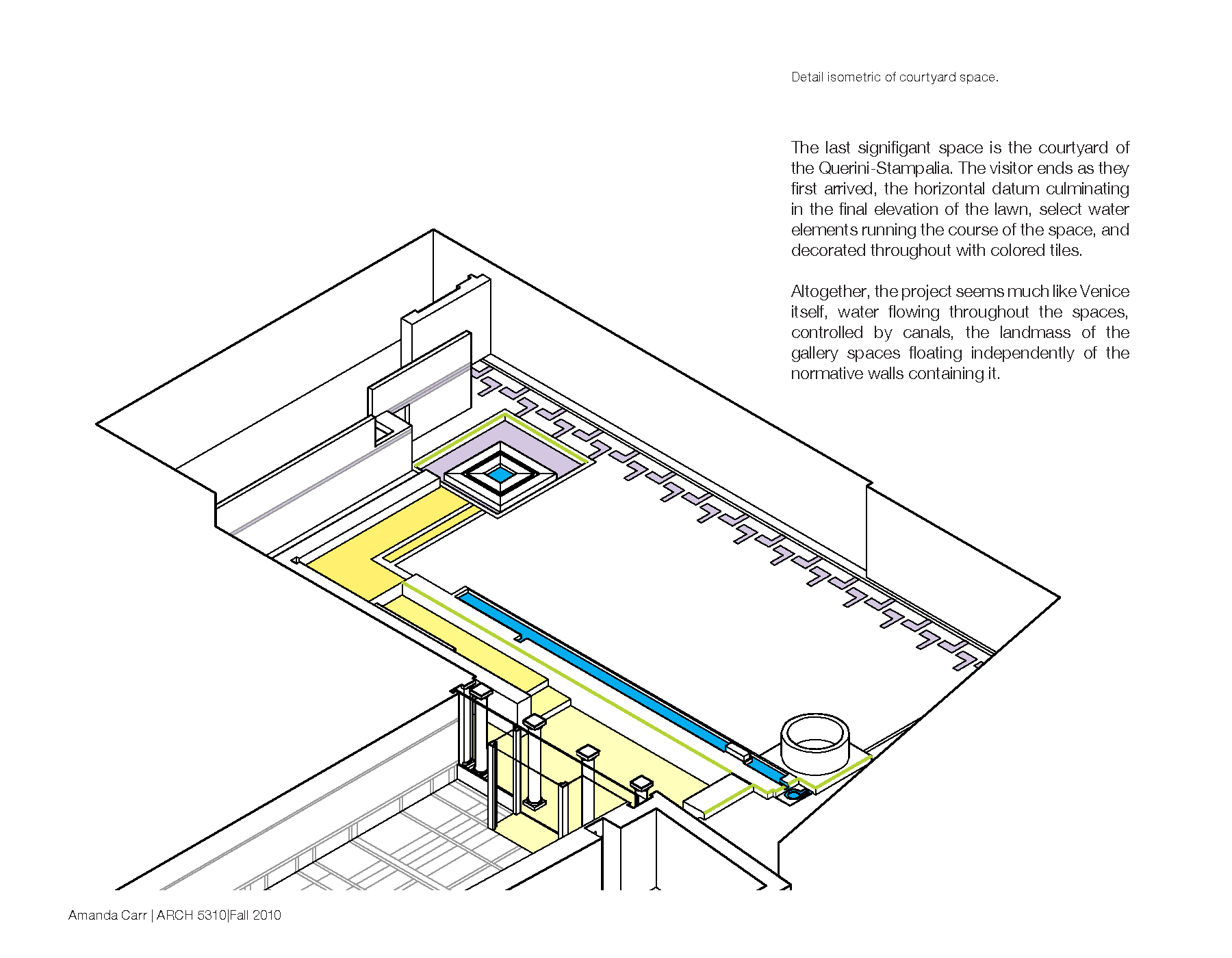 Detail isometric of courtyard space.

The last signifigant space is the courtyard of the Querini-Stampalia. The visitor ends as they first arrived, the horizontal datum culminating in the final elevation of the lawn, select water elements running the course of the space, and decorated throughout with colored tiles.

Altogether, the project seems much like Venice itself, water flowing throughout the spaces, controlled by canals, the landmass of the gallery spaces floating independently of the normative walls containing it.

Amanda Carr | ARCH 5310|Fall 2010