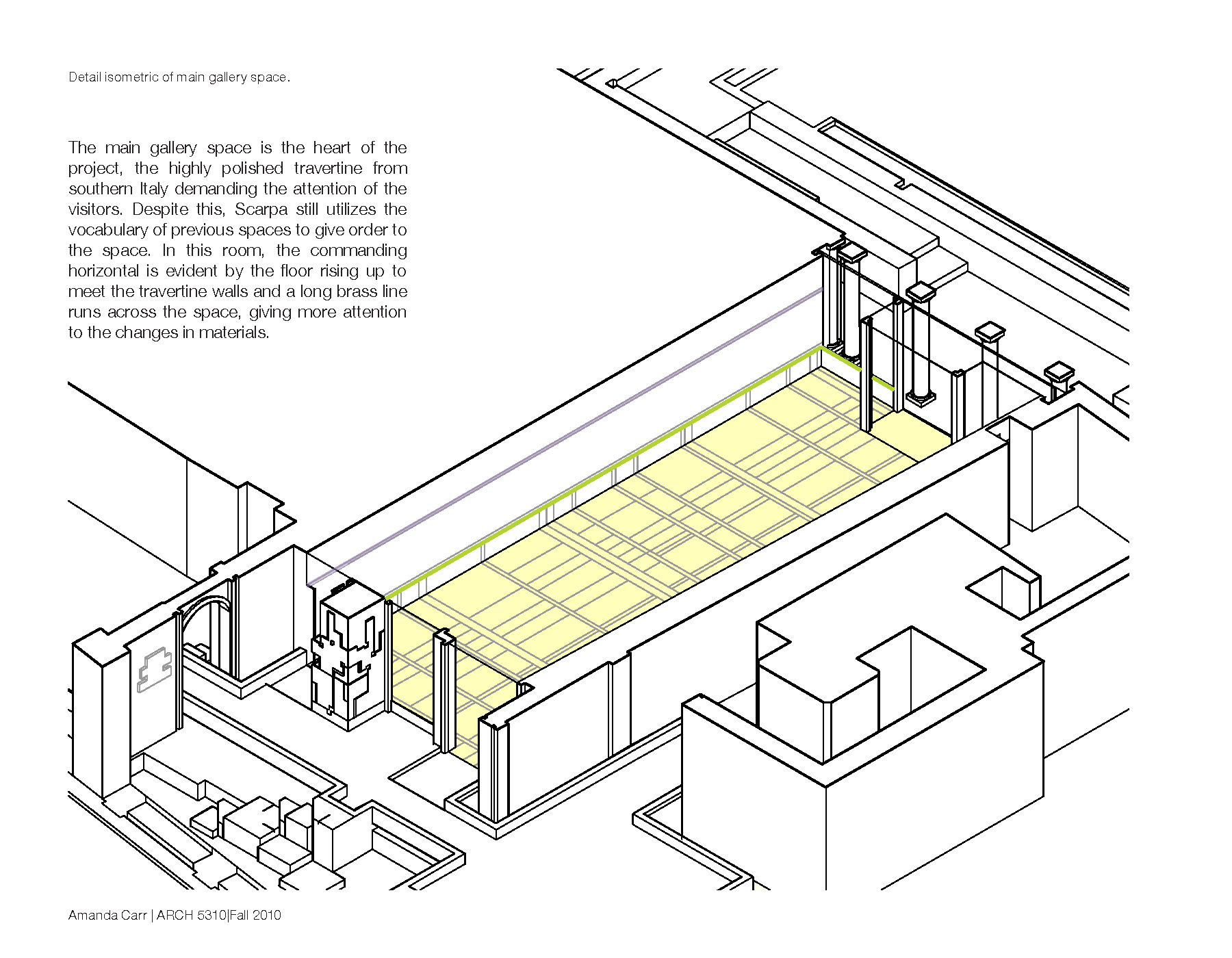 Detail isometric of main gallery space.

The main gallery space is the heart of the project, the highly polished travertine from southern Italy demanding the attention of the visitors. Despite this, Scarpa still utilizes the vocabulary of previous spaces to give order to the space. In this room, the commanding horizontal is evident by the floor rising up to meet the travertine walls and a long brass line runs across the space, giving more attention to the changes in materials.

Amanda Carr | ARCH 5310|Fall 2010